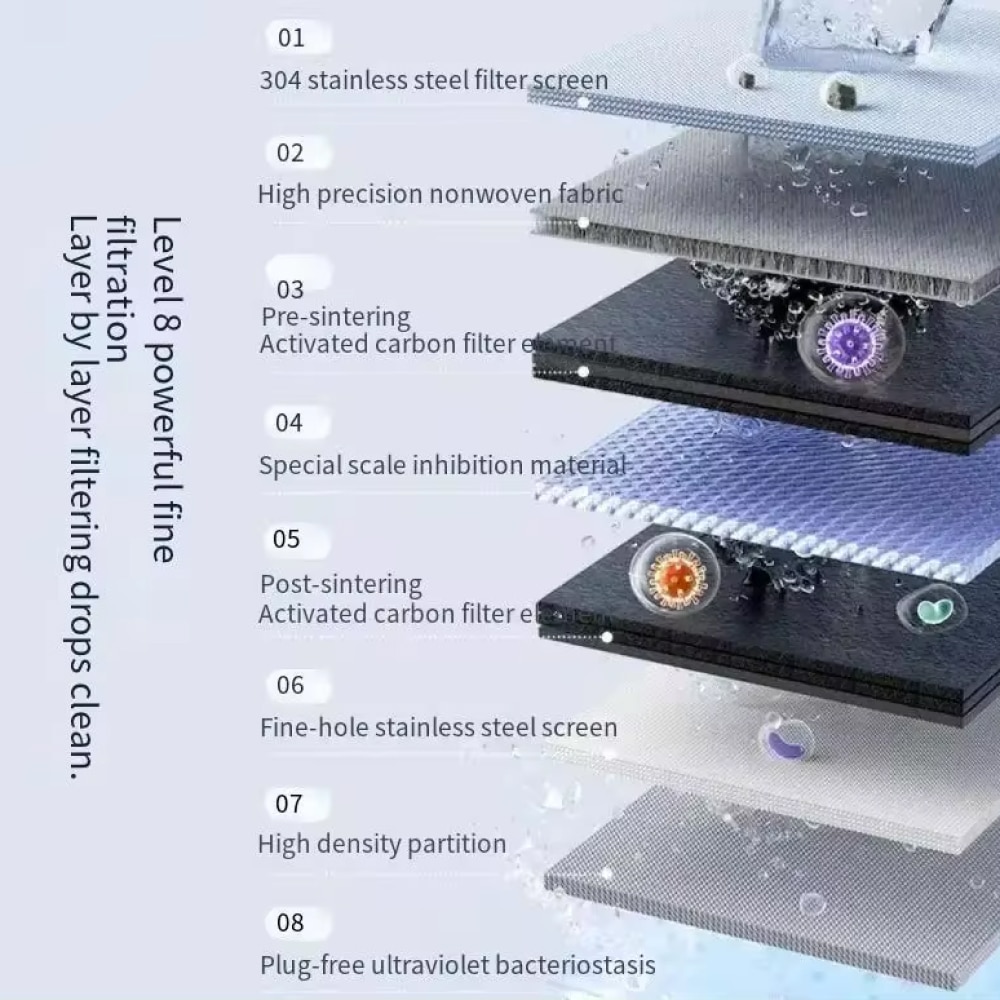 Level 8 powerful fine filtration
Layer by layer filtering drops clean.

01
304 stainless steel filter screen

02
High precision nonwoven fabric

03
Pre-sintering
Activated carbon filter element

04
Special scale inhibition material

05
Post-sintering
Activated carbon filter element

06
Fine-hole stainless steel screen

07
High density partition

08
Plug-free ultraviolet bacteriostasis