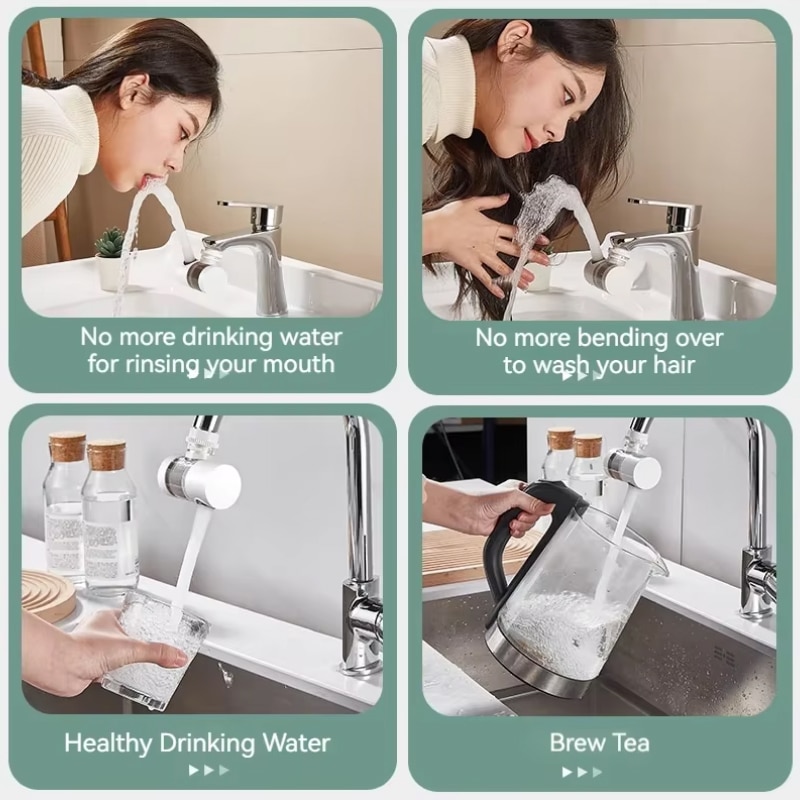 No more drinking water for rinsing your mouth

No more bending over to wash your hair

Healthy Drinking Water

Brew Tea