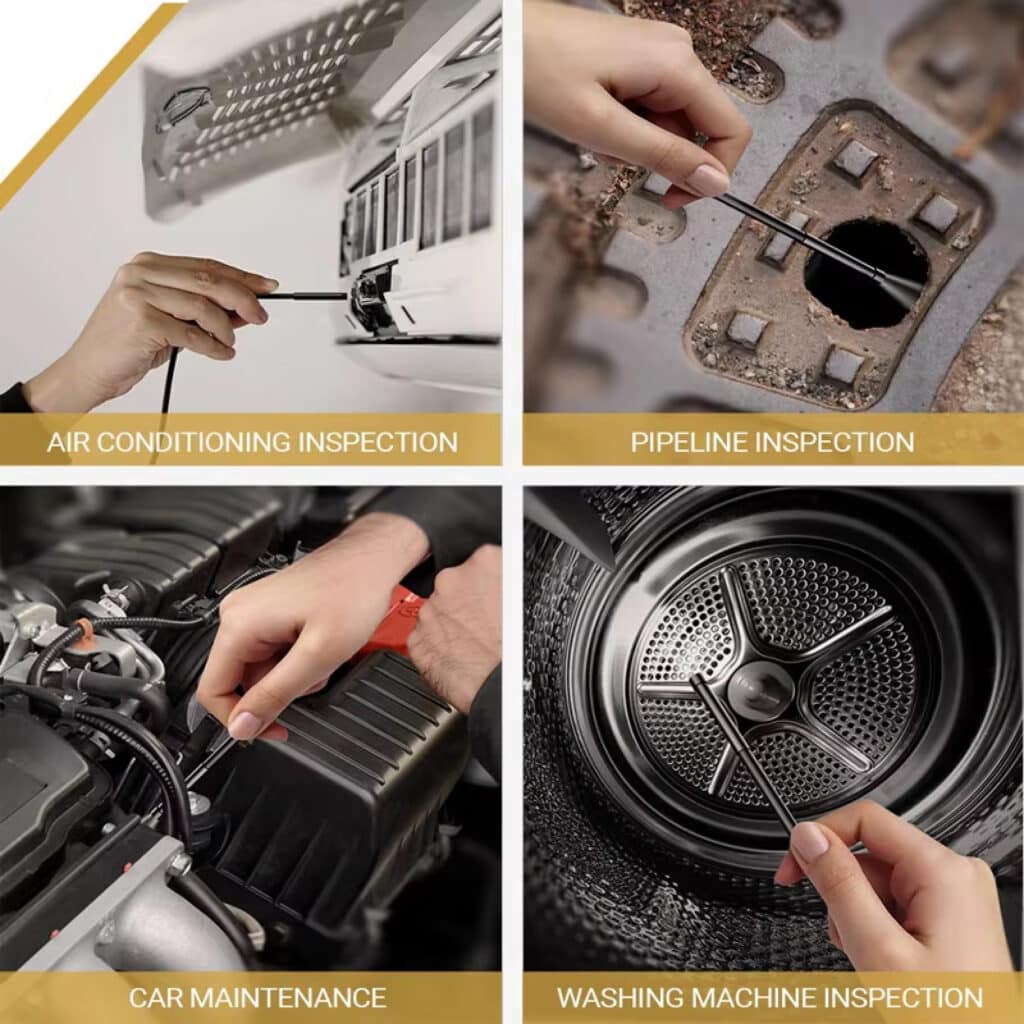 AIR CONDITIONING INSPECTION

PIPELINE INSPECTION

CAR MAINTENANCE

WASHING MACHINE INSPECTION