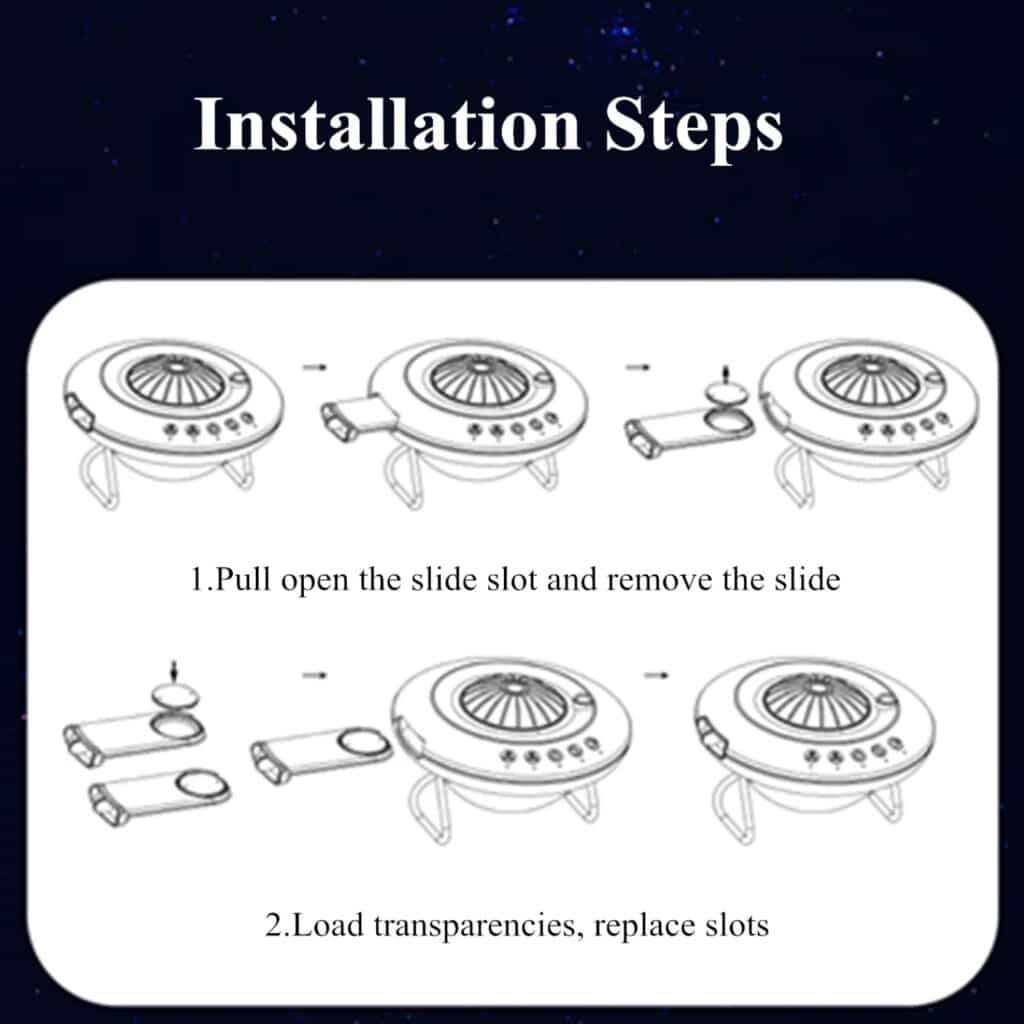 Installation Steps

1.Pull open the slide slot and remove the slide

2.Load transparencies, replace slots