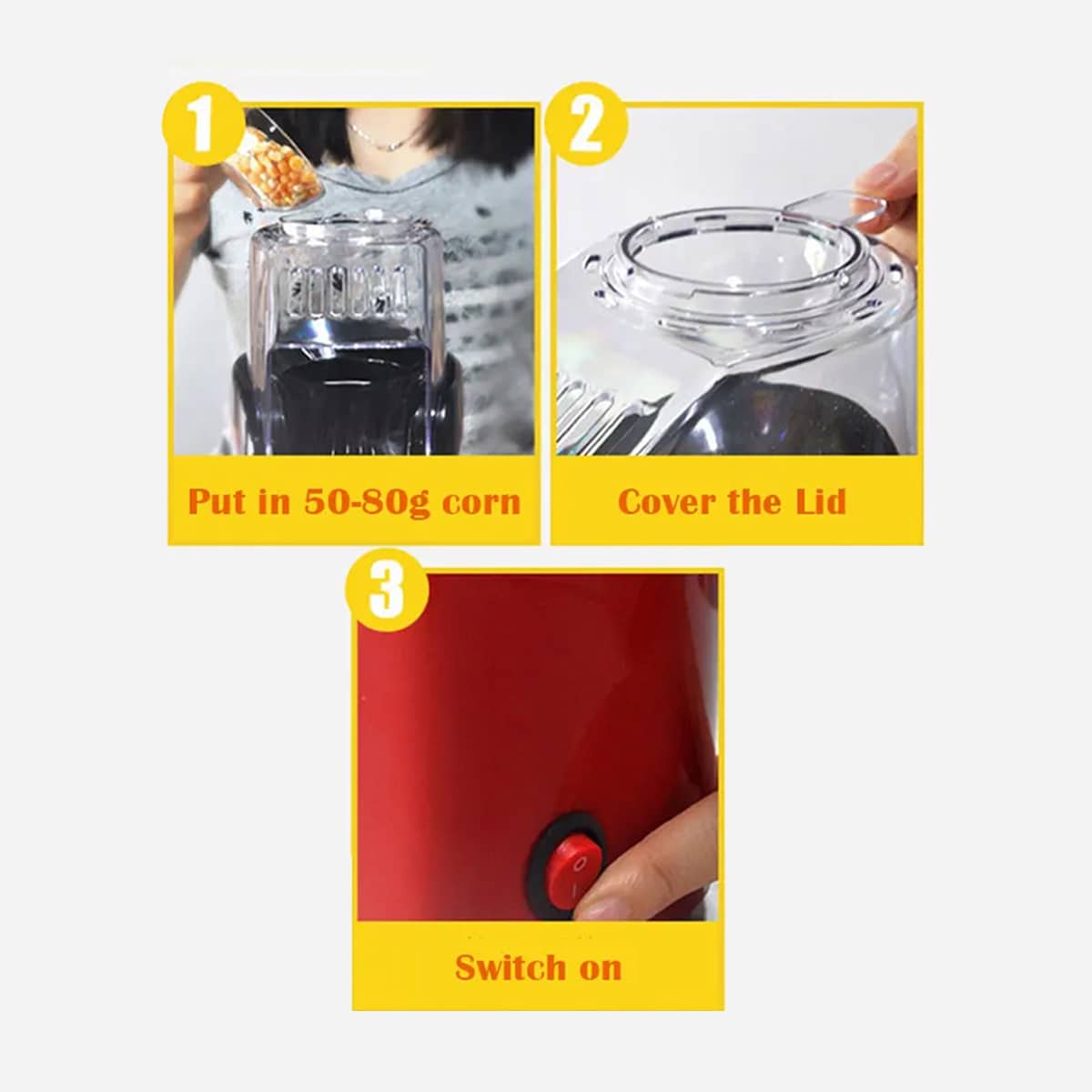 1

Put in 50-80g corn

2

Cover the Lid

3

Switch on