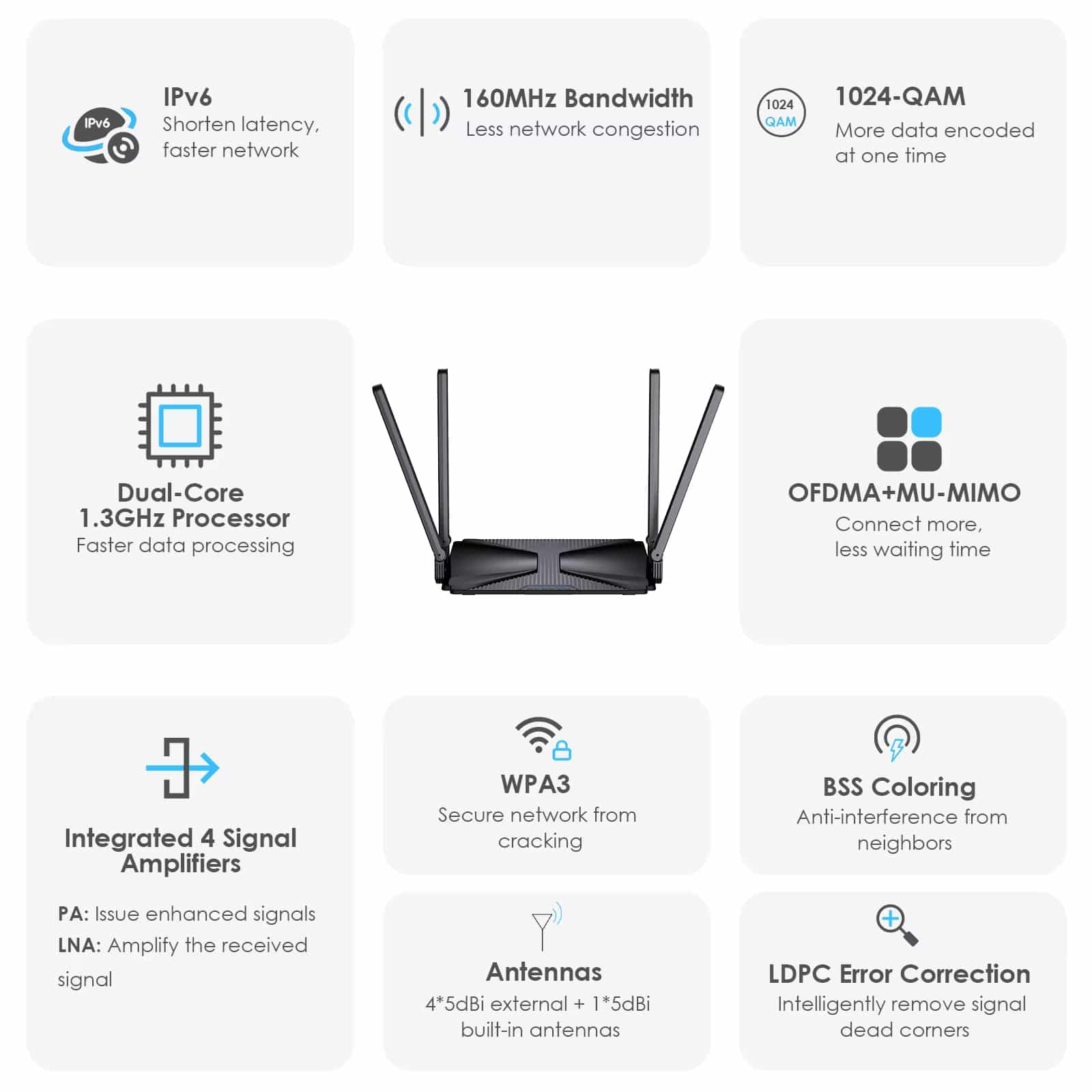 IPv6

IPv6
Shorten latency, faster network

160MHz Bandwidth
Less network congestion

1024 QAM

1024-QAM
More data encoded at one time

Dual-Core 1.3GHz Processor
Faster data processing

OFDMA+MU-MIMO
Connect more, less waiting time

Integrated 4 Signal Amplifiers

PA: Issue enhanced signals
LNA: Amplify the received signal

WPA3
Secure network from cracking

BSS Coloring
Anti-interference from neighbors

Antennas
4*5dBi external + 1*5dBi built-in antennas

LDPC Error Correction
Intelligently remove signal dead corners